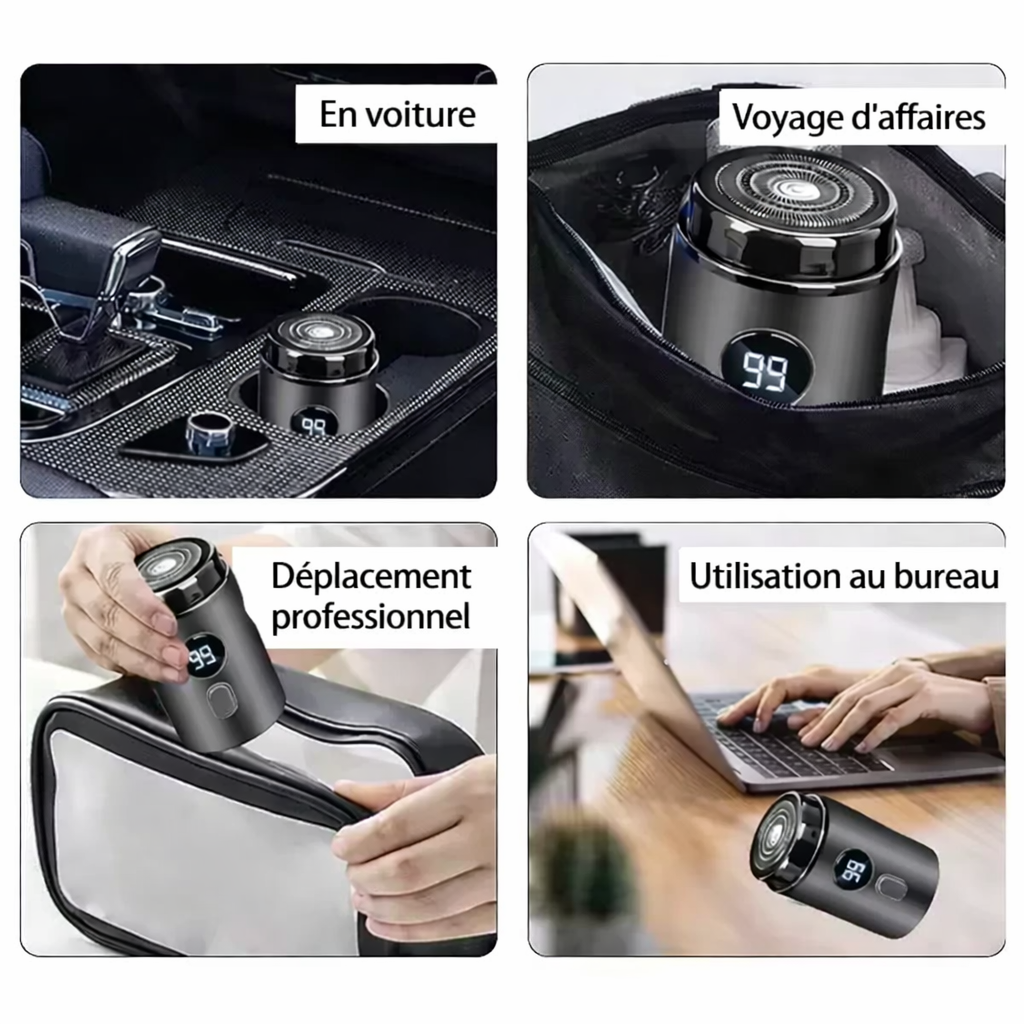 En voiture

99

Voyage d'affaires

99

Déplacement professionnel

99

Utilisation au bureau

99