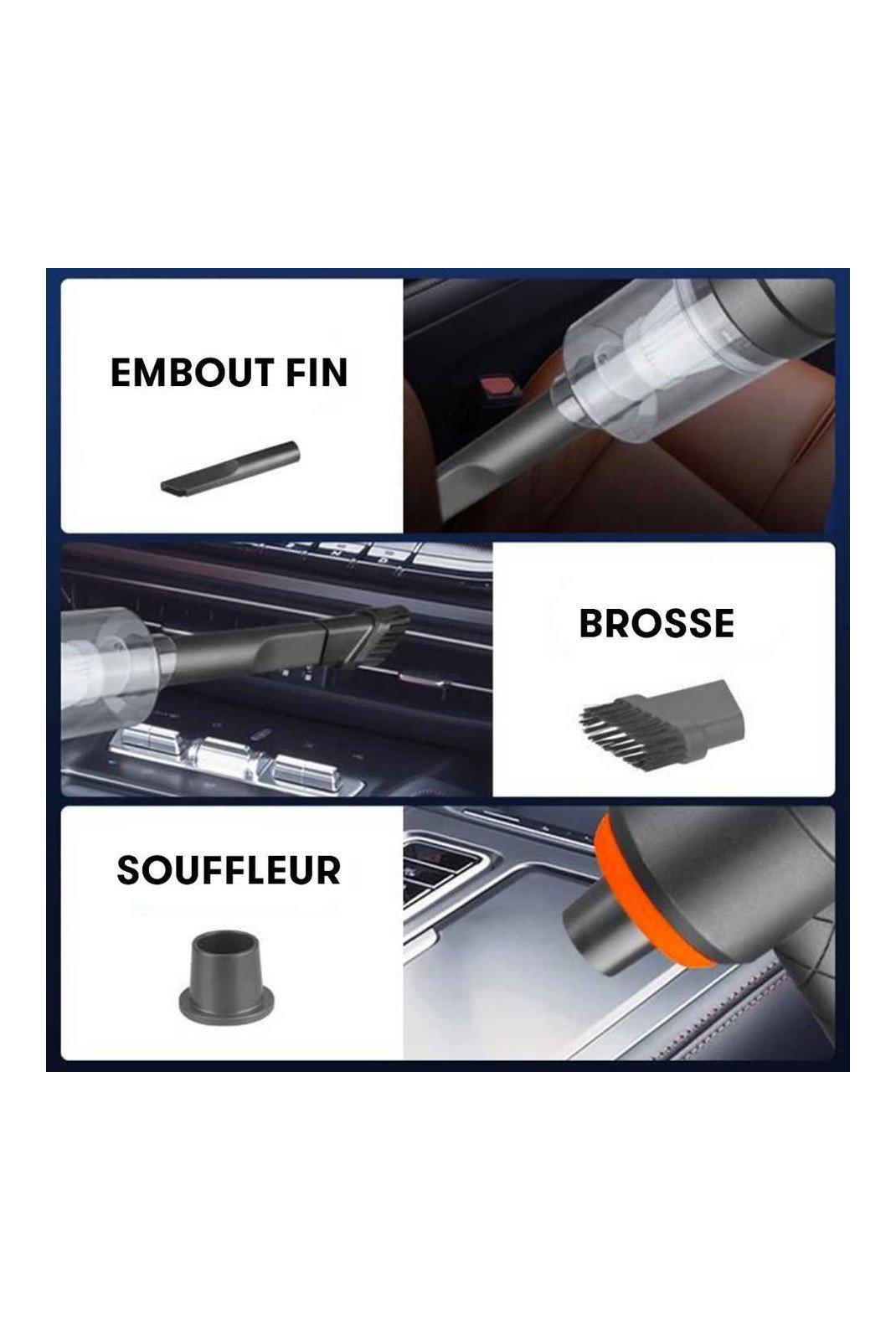 EMBOUT FIN

BROSSE

SOUFFLEUR