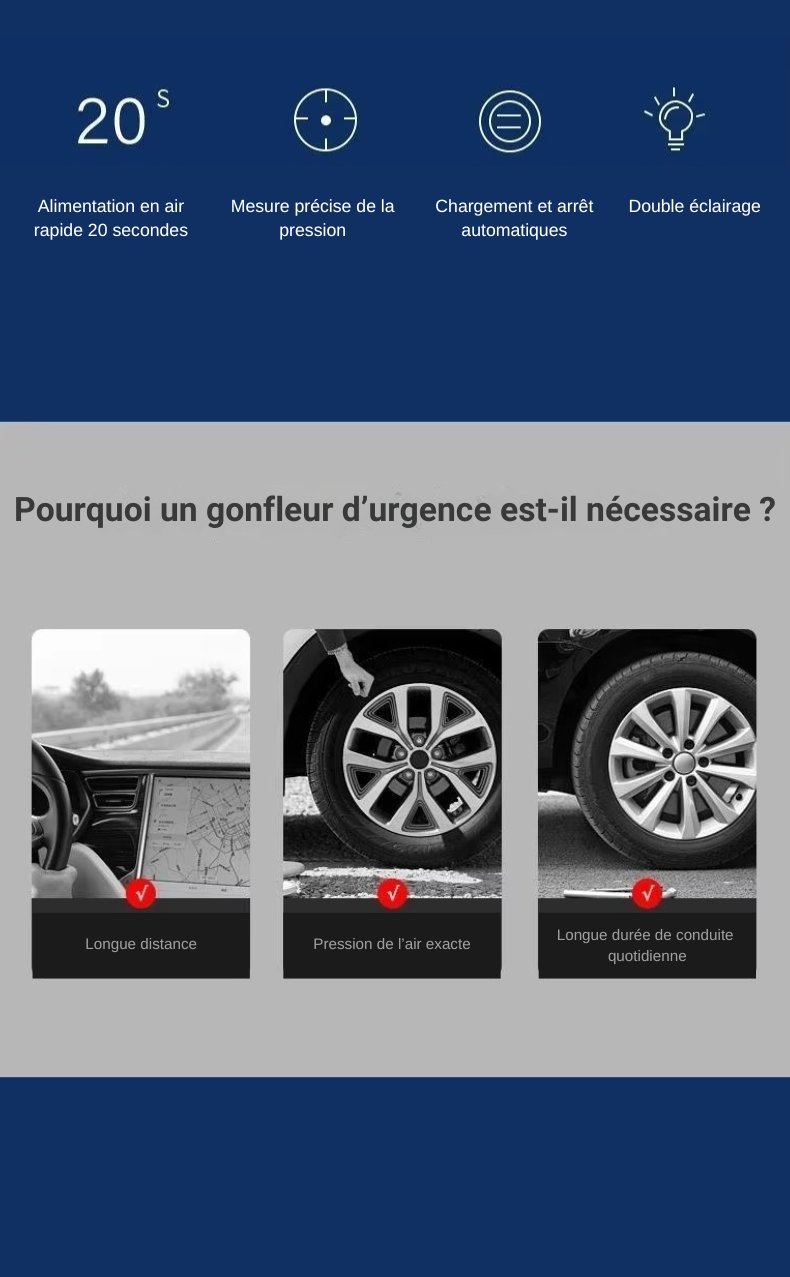 20 S

Alimentation en air rapide 20 secondes

Mesure précise de la pression

Chargement et arrêt automatiques

Double éclairage

Pourquoi un gonfleur d'urgence est-il nécessaire ?

√

Longue distance

√

Pression de l'air exacte

√

Longue durée de conduite quotidienne